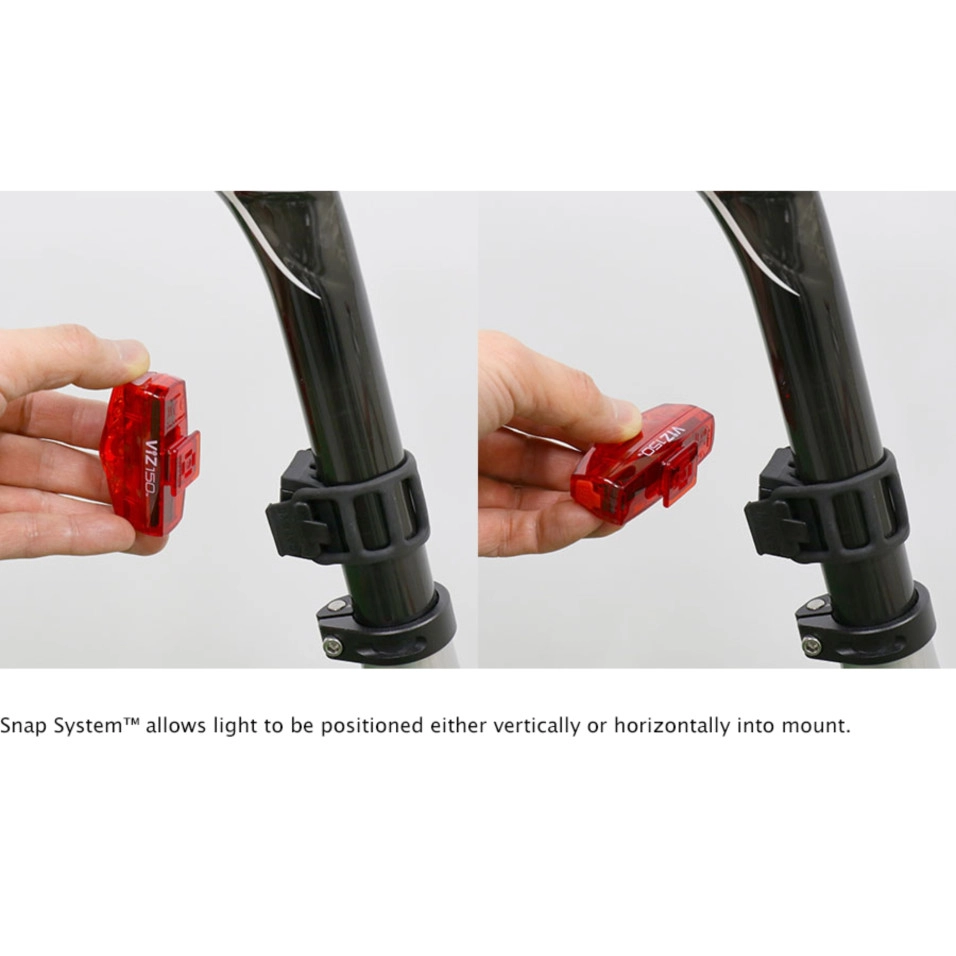 VIZ150

VIZ150

Snap System™ allows light to be positioned either vertically or horizontally into mount.